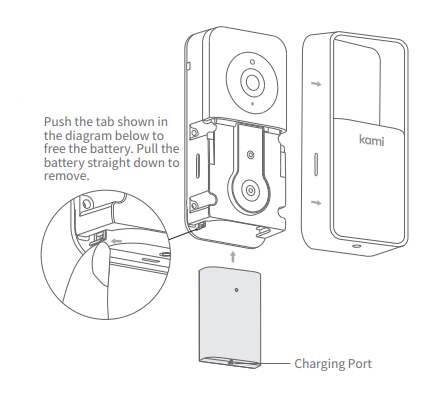 Push the tab shown in the diagram below to free the battery. Pull the battery straight down to remove.

kami

Charging Port